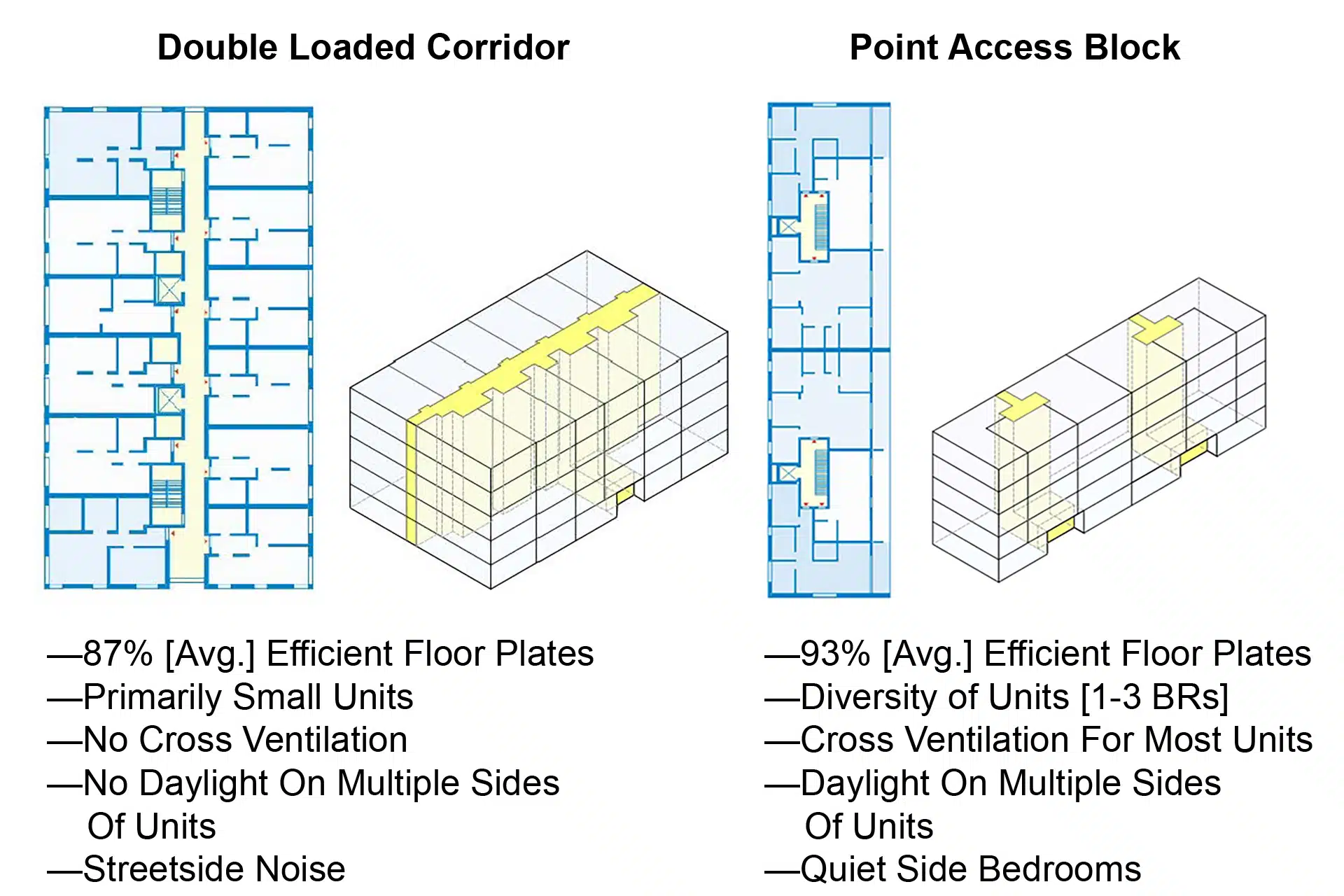 Double Loaded Corridor

—87% [Avg.] Efficient Floor Plates
—Primarily Small Units
—No Cross Ventilation
—No Daylight On Multiple Sides Of Units
—Streetside Noise

Point Access Block

—93% [Avg.] Efficient Floor Plates
—Diversity of Units [1-3 BRs]
—Cross Ventilation For Most Units
—Daylight On Multiple Sides Of Units
—Quiet Side Bedrooms